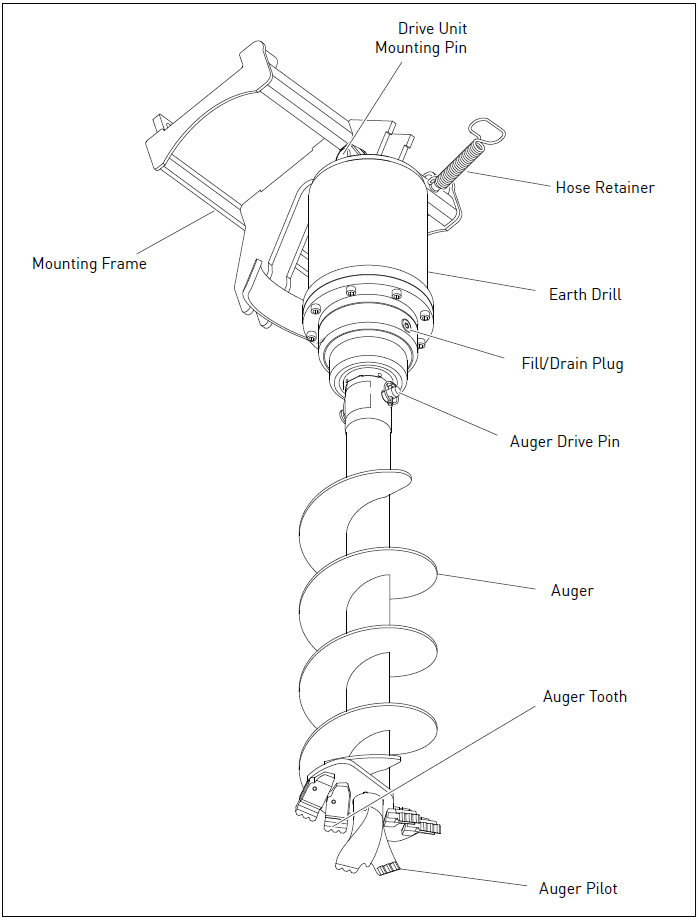 Drive Unit
Mounting Pin

Hose Retainer

Mounting Frame

Earth Drill

Fill/Drain Plug

Auger Drive Pin

Auger

Auger Tooth

Auger Pilot